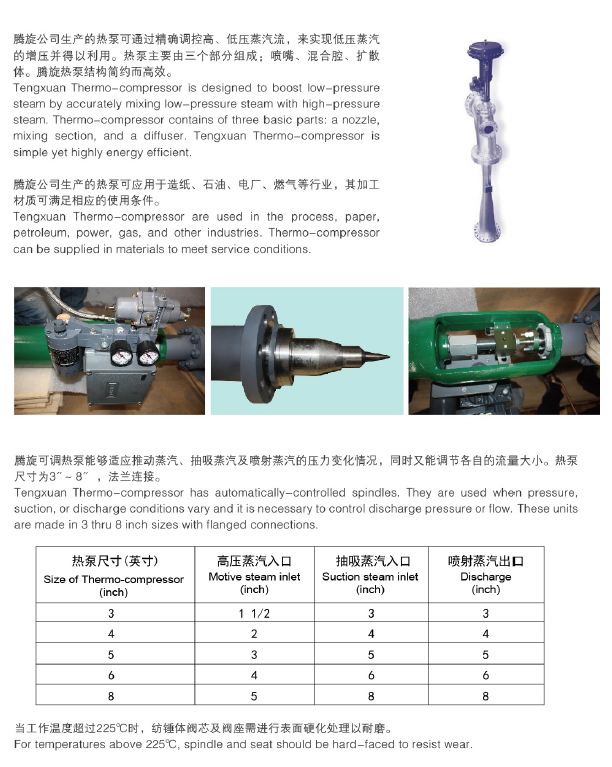 腾旋公司生产的热泵可通过精确调控高、低压蒸汽流，来实现低压蒸汽的增压并得以利用。热泵主要由三个部分组成：喷嘴、混合腔、扩散体。腾旋热泵结构简约而高效。
Tengxuan Thermo-compressor is designed to boost low-pressure steam by accurately mixing low-pressure steam with high-pressure steam. Thermo-compressor contains of three basic parts: a nozzle, mixing section, and a diffuser. Tengxuan Thermo-compressor is simple yet highly energy efficient.

腾旋公司生产的热泵可应用于造纸、石油、电厂、燃气等行业，其加工材质可满足相应的使用条件。
Tengxuan Thermo-compressor are used in the process, paper, petroleum, power, gas, and other industries. Thermo-compressor can be supplied in materials to meet service conditions.

腾旋可调热泵能够适应推动蒸汽、抽吸蒸汽及喷射蒸汽的压力变化情况，同时又能调节各自的流量大小。热泵尺寸为3″～8″，法兰连接。
Tengxuan Thermo-compressor has automatically-controlled spindles. They are used when pressure, suction, or discharge conditions vary and it is necessary to control discharge pressure or flow. These units are made in 3 thru 8 inch sizes with flanged connections.

| 热泵尺寸(英寸) Size of Thermo-compressor (inch) | 高压蒸汽入口 Motive steam inlet (inch) | 抽吸蒸汽入口 Suction steam inlet (inch) | 喷射蒸汽出口 Discharge (inch) |
|---|---|---|---|
| 3 | 1 1/2 | 3 | 3 |
| 4 | 2 | 4 | 4 |
| 5 | 3 | 5 | 5 |
| 6 | 4 | 6 | 6 |
| 8 | 5 | 8 | 8 |

当工作温度超过225℃时，纺锤体阀芯及阀座需进行表面硬化处理以耐磨。
For temperatures above 225℃, spindle and seat should be hard-faced to resist wear.