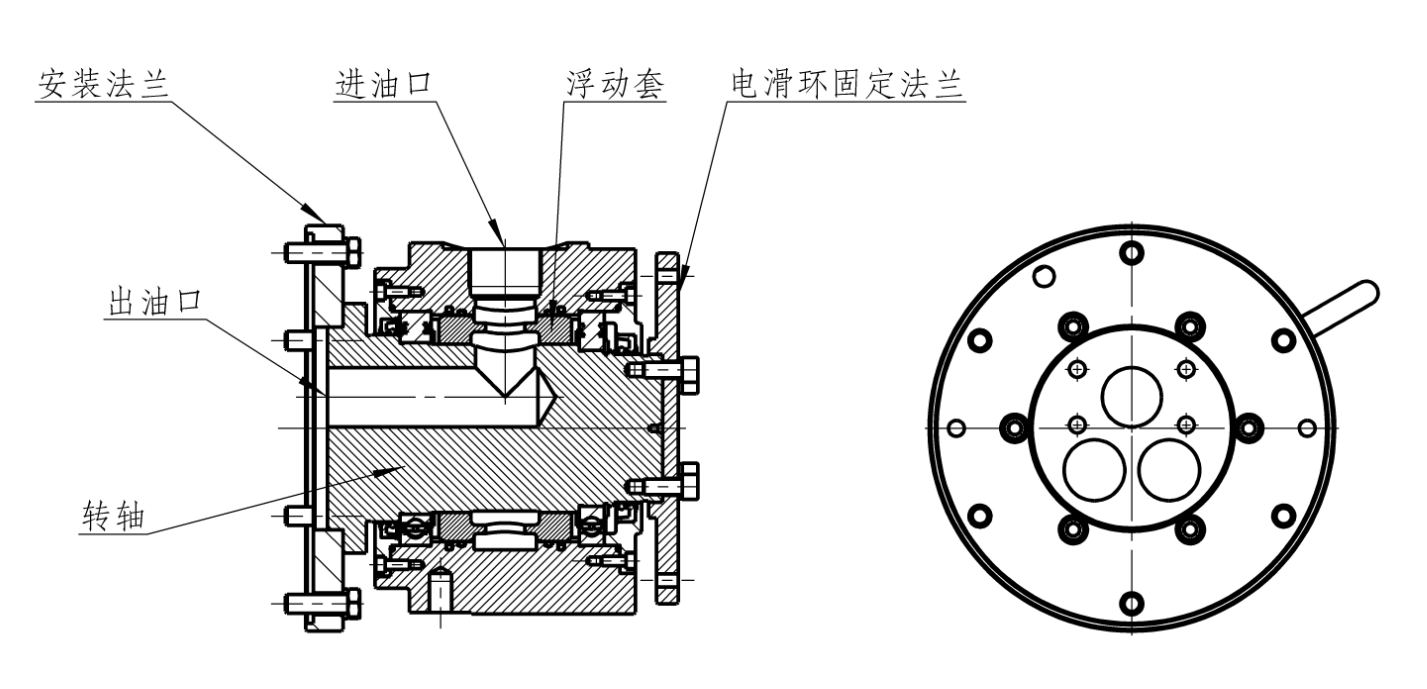 安装法兰

进油口

浮动套

电滑环固定法兰

出油口

转轴