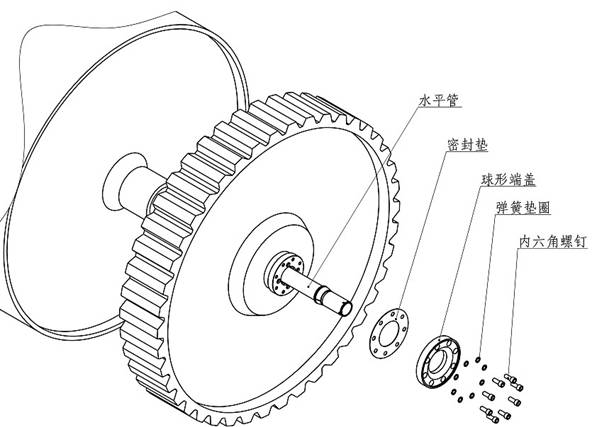 水平管

密封垫

球形端盖

弹簧垫圈

内六角螺钉