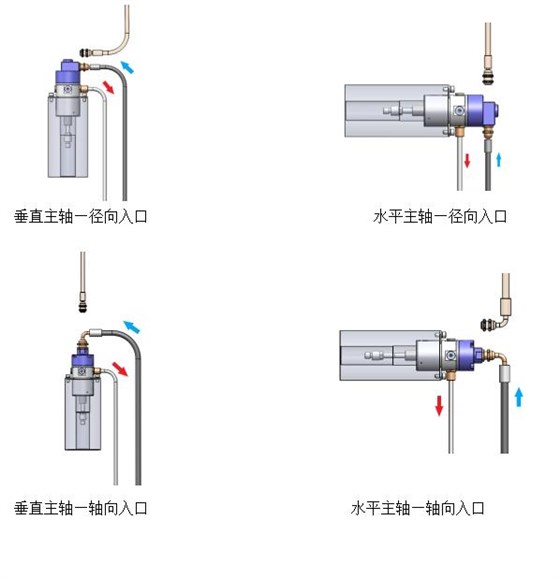 垂直主轴一径向入口

水平主轴一径向入口

垂直主轴一轴向入口

水平主轴一轴向入口